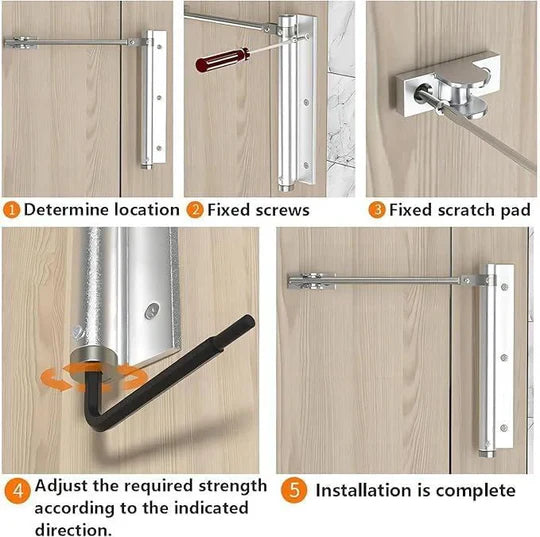 1 Determine location

2 Fixed screws

3 Fixed scratch pad

4 Adjust the required strength according to the indicated direction.

5 Installation is complete